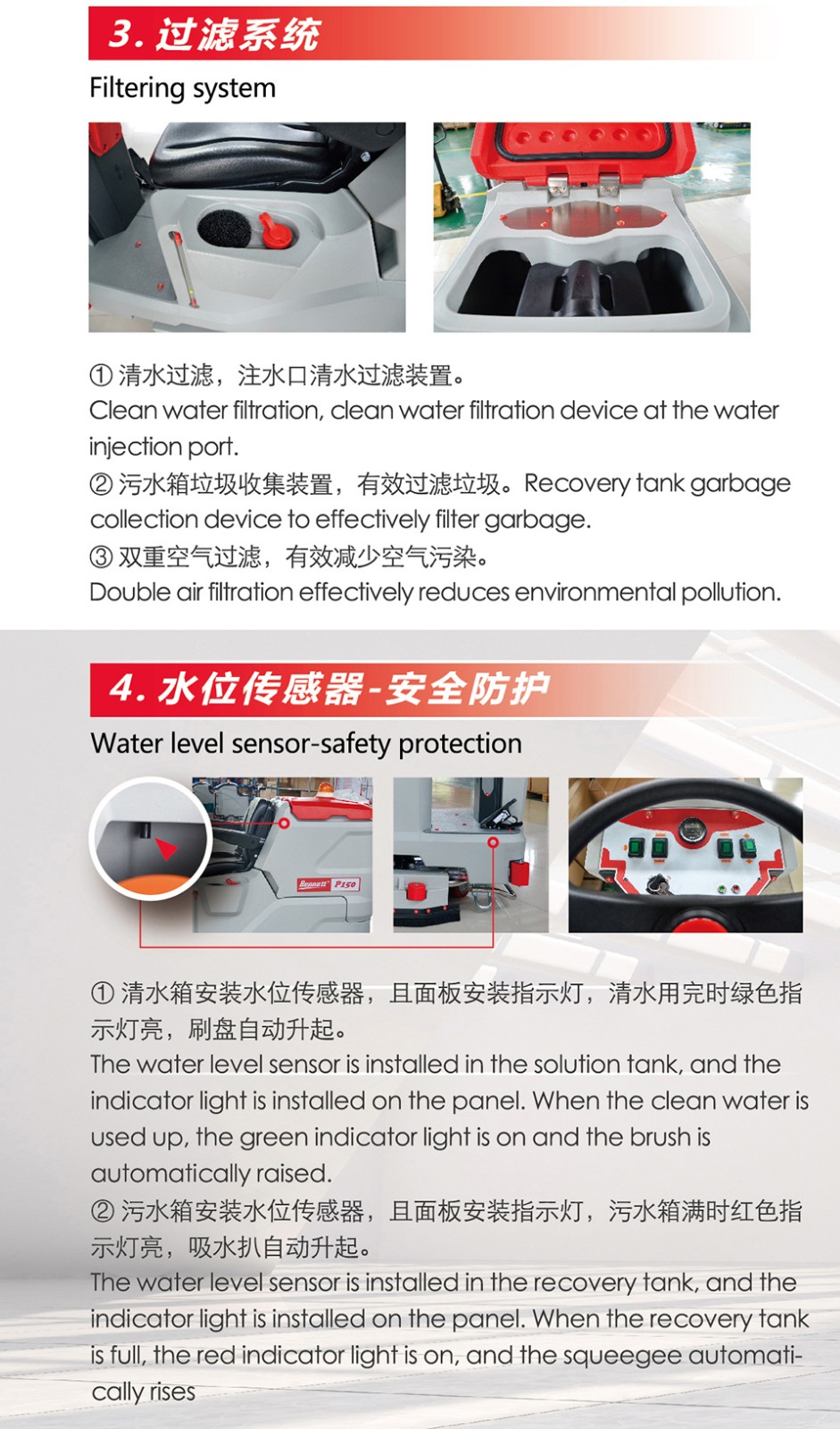 3. 过滤系统

Filtering system

① 清水过滤，注水口清水过滤装置。
Clean water filtration, clean water filtration device at the water injection port.
② 污水箱垃圾收集装置，有效过滤垃圾。Recovery tank garbage collection device to effectively filter garbage.
③ 双重空气过滤，有效减少空气污染。
Double air filtration effectively reduces environmental pollution.

4. 水位传感器-安全防护

Water level sensor-safety protection

Bennett P150

① 清水箱安装水位传感器，且面板安装指示灯，清水用完时绿色指示灯亮，刷盘自动升起。
The water level sensor is installed in the solution tank, and the indicator light is installed on the panel. When the clean water is used up, the green indicator light is on and the brush is automatically raised.
② 污水箱安装水位传感器，且面板安装指示灯，污水箱满时红色指示灯亮，吸水扒自动升起。
The water level sensor is installed in the recovery tank, and the indicator light is installed on the panel. When the recovery tank is full, the red indicator light is on, and the squeegee automatically rises